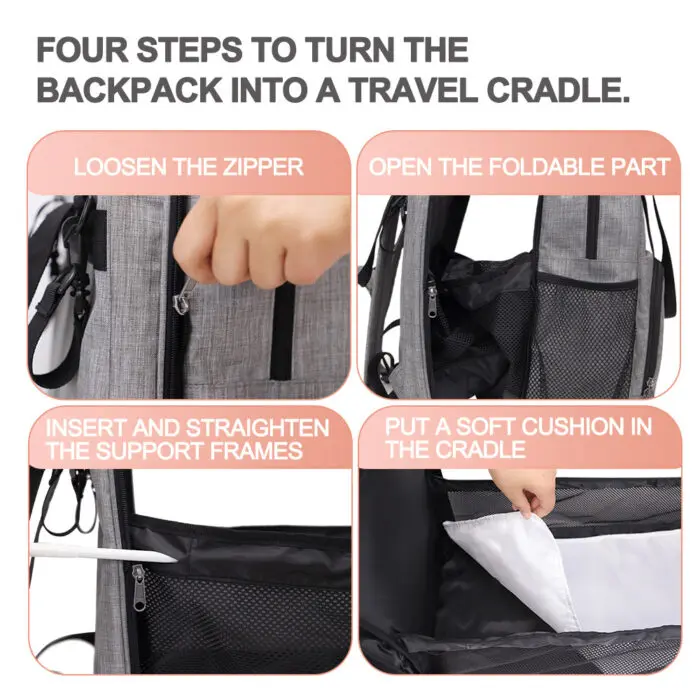 FOUR STEPS TO TURN THE BACKPACK INTO A TRAVEL CRADLE.

LOOSEN THE ZIPPER

OPEN THE FOLDABLE PART

INSERT AND STRAIGHTEN THE SUPPORT FRAMES

PUT A SOFT CUSHION IN THE CRADLE